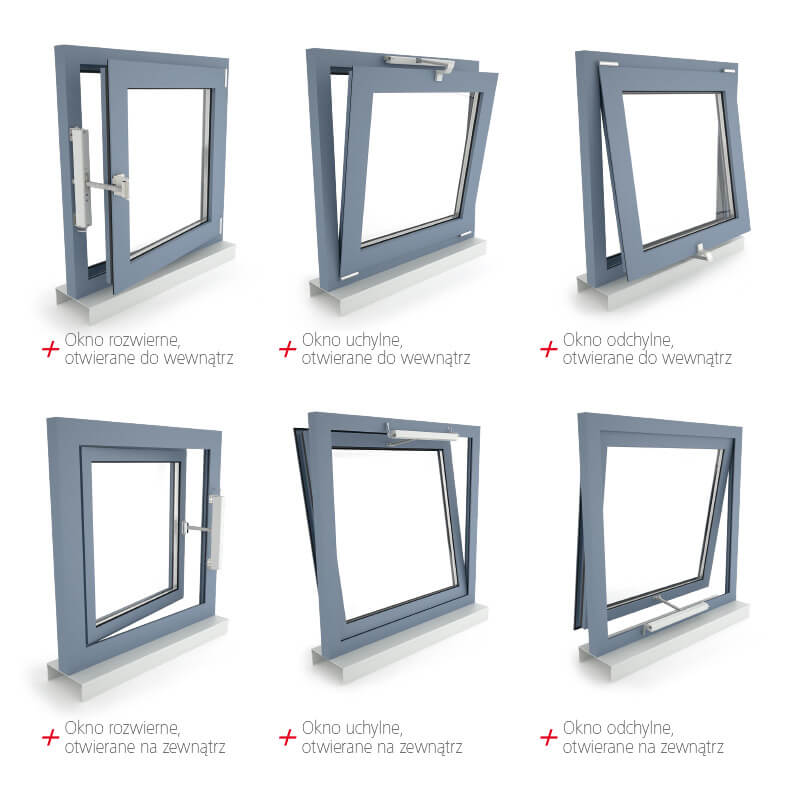 + Okno rozwierne, otwierane do wewnątrz

+ Okno uchylne, otwierane do wewnątrz

+ Okno odchylne, otwierane do wewnątrz

+ Okno rozwierne, otwierane na zewnątrz

+ Okno uchylne, otwierane na zewnątrz

+ Okno odchylne, otwierane na zewnątrz